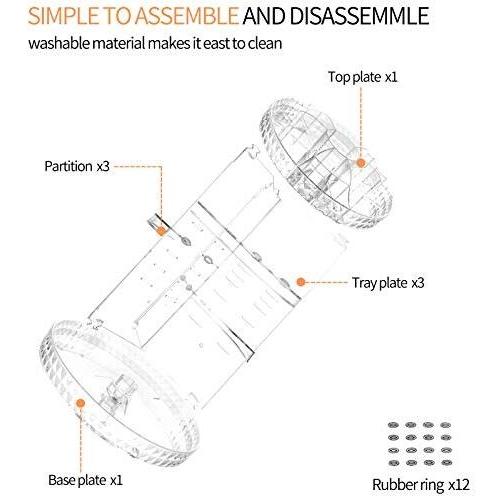 SIMPLE TO ASSEMBLE AND DISASSEMMLE

washable material makes it east to clean

Top plate x1

Partition x3

Tray plate x3

Base plate x1

Rubber ring x12