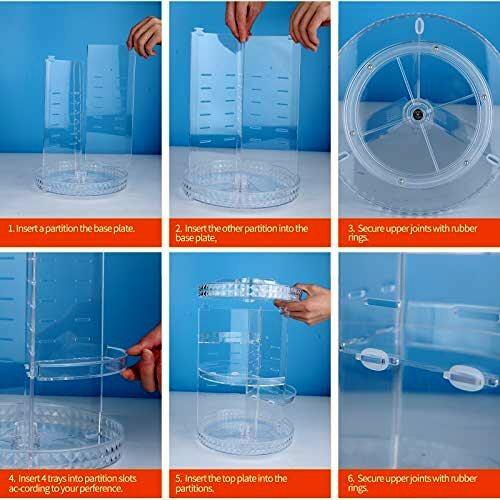 1. Insert a partition the base plate.

2. Insert the other partition into the base plate,

3. Secure upper joints with rubber rings.

4. Insert 4 trays into partition slots ac-cording to your perference.

5. Insert the top plate into the partitions.

6. Secure upper joints with rubber rings.