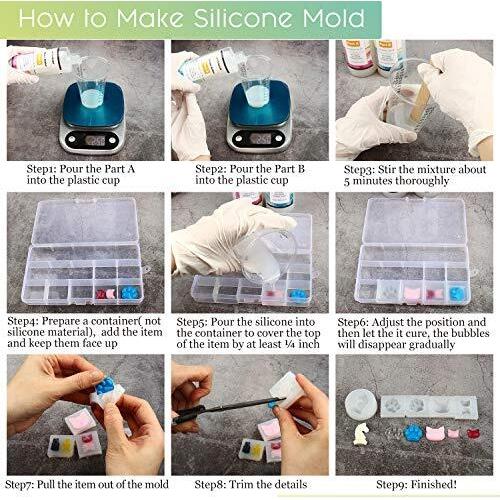 How to Make Silicone Mold

Step1: Pour the Part A into the plastic cup

Step2: Pour the Part B into the plastic cup

Step3: Stir the mixture about 5 minutes thoroughly

Step4: Prepare a container( not silicone material), add the item and keep them face up

Step5: Pour the silicone into the container to cover the top of the item by at least ¼ inch

Step6: Adjust the position and then let the it cure, the bubbles will disappear gradually

Step7: Pull the item out of the mold

Step8: Trim the details

Step9: Finished!