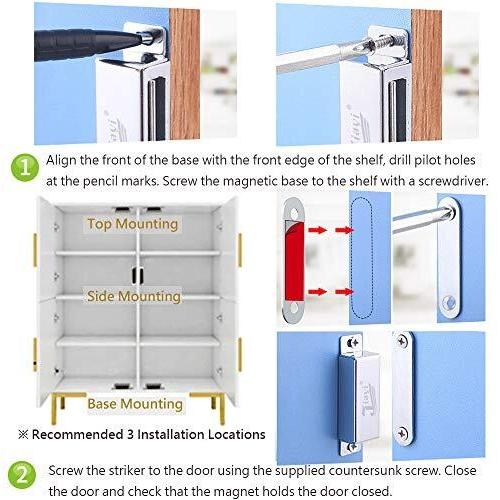 1 Align the front of the base with the front edge of the shelf, drill pilot holes at the pencil marks. Screw the magnetic base to the shelf with a screwdriver.

Top Mounting

Side Mounting

Base Mounting

※ Recommended 3 Installation Locations

2 Screw the striker to the door using the supplied countersunk screw. Close the door and check that the magnet holds the door closed.