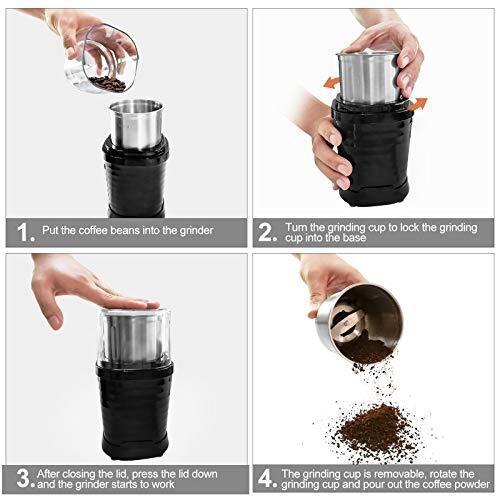 1. Put the coffee beans into the grinder

2. Turn the grinding cup to lock the grinding cup into the base

3. After closing the lid, press the lid down and the grinder starts to work

4. The grinding cup is removable, rotate the grinding cup and pour out the coffee powder