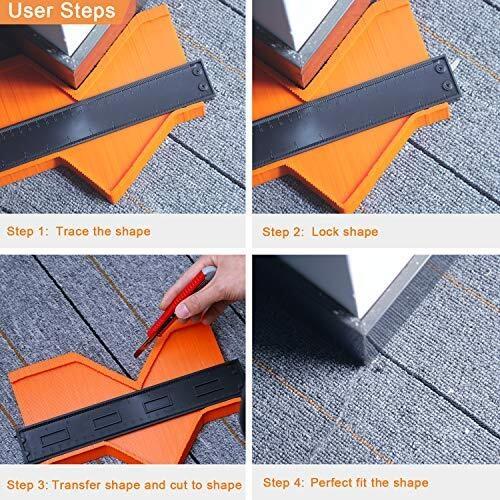 User Steps

Step 1: Trace the shape

Step 2: Lock shape

Step 3: Transfer shape and cut to shape

Step 4: Perfect fit the shape