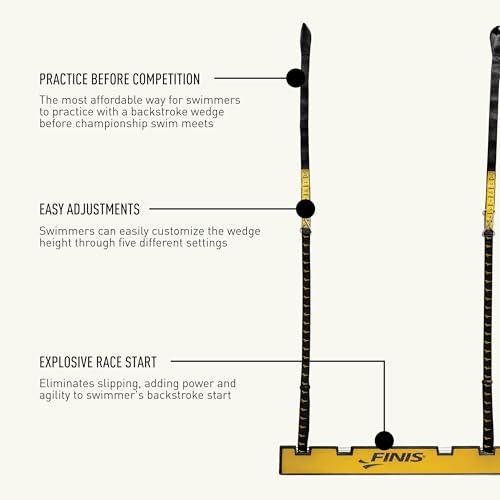 PRACTICE BEFORE COMPETITION

The most affordable way for swimmers to practice with a backstroke wedge before championship swim meets

EASY ADJUSTMENTS

Swimmers can easily customize the wedge height through five different settings

EXPLOSIVE RACE START

Eliminates slipping, adding power and agility to swimmer's backstroke start

FINIS