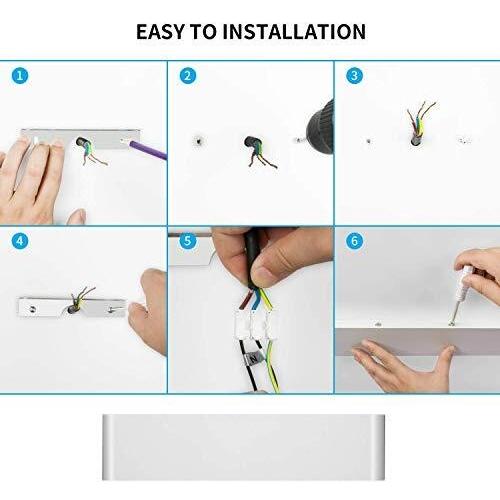 EASY TO INSTALLATION

1

2

3

4

5

N

6