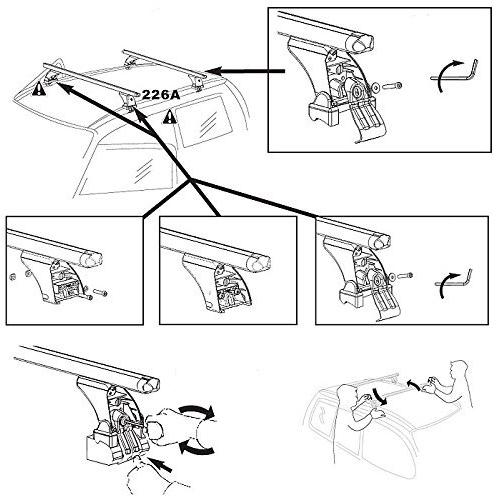 226A