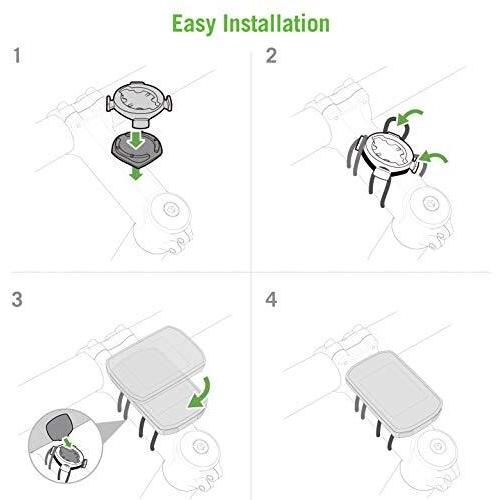 Easy Installation

1

2

3

4