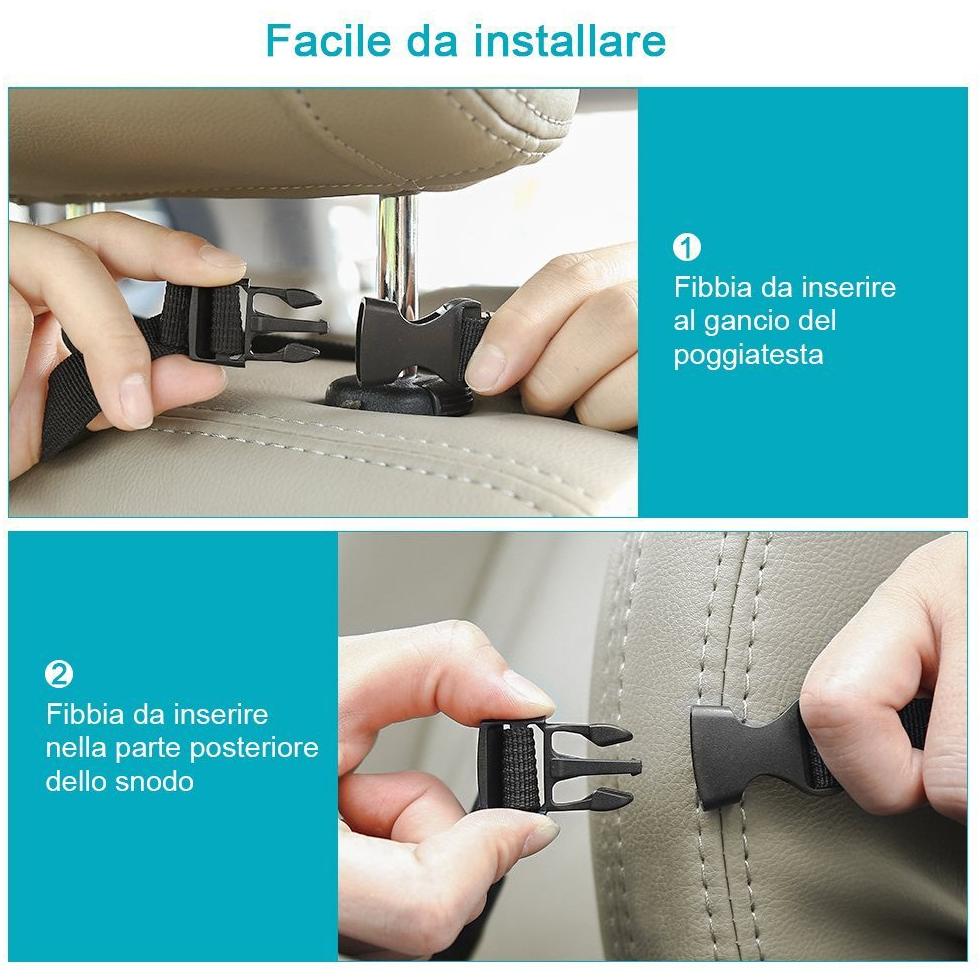 Facile da installare

1
Fibbia da inserire al gancio del poggiatesta

2
Fibbia da inserire nella parte posteriore dello snodo