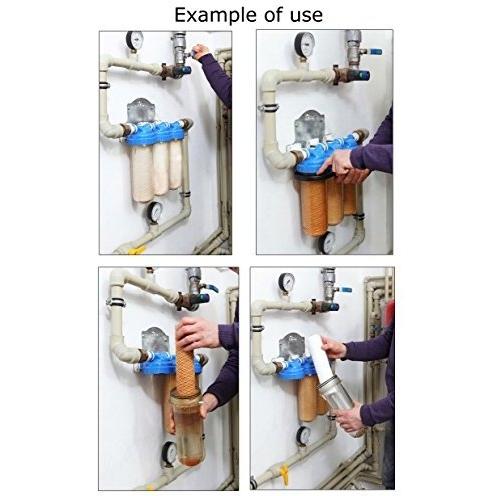 Example of use