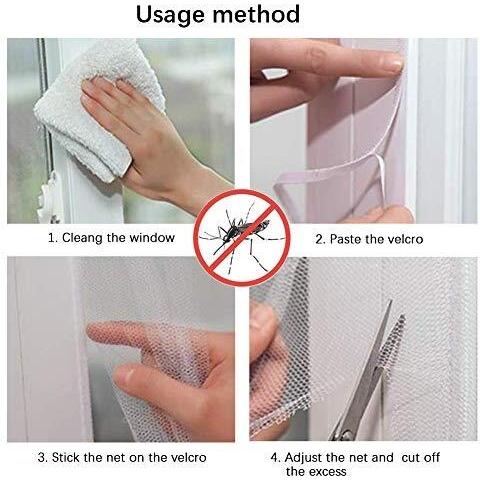 Usage method

1. Cleang the window

2. Paste the velcro

3. Stick the net on the velcro

4. Adjust the net and cut off the excess