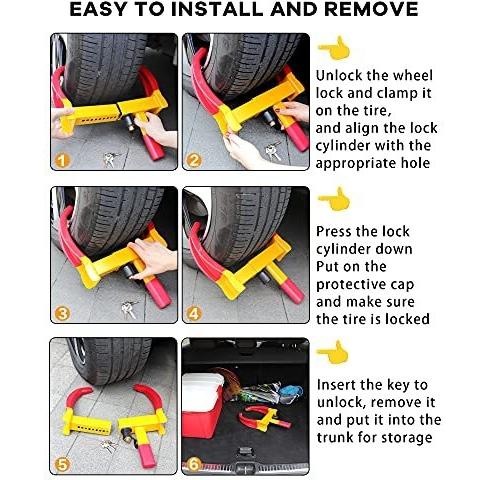 EASY TO INSTALL AND REMOVE

1

2

Unlock the wheel lock and clamp it on the tire, and align the lock cylinder with the appropriate hole

3

4

Press the lock cylinder down Put on the protective cap and make sure the tire is locked

5

6

Insert the key to unlock, remove it and put it into the trunk for storage