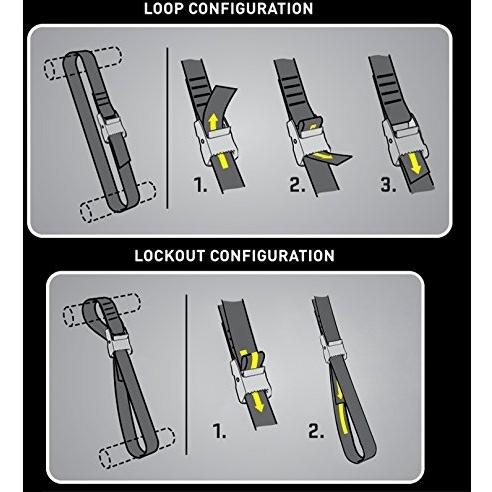 LOOP CONFIGURATION

1.

2.

3.

LOCKOUT CONFIGURATION

1.

2.