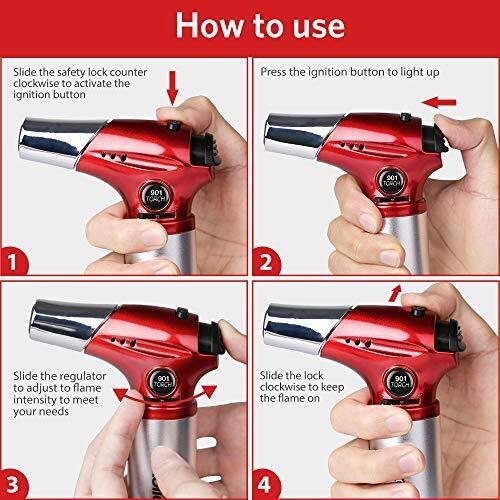 How to use

Slide the safety lock counter clockwise to activate the ignition button

901 TORCH

1

Press the ignition button to light up

901 TORCH

2

Slide the regulator to adjust to flame intensity to meet your needs

901 TORCH

3

Slide the lock clockwise to keep the flame on

901 TORCH

4