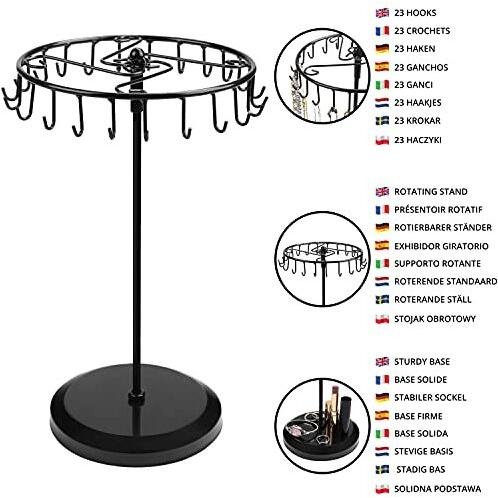 23 HOOKS
23 CROCHETS
23 HAKEN
23 GANCHOS
23 GANCI
23 HAAKJES
23 KROKAR
23 HACZYKI

ROTATING STAND
PRÉSENTOIR ROTATIF
ROTIERBARER STÄNDER
EXHIBIDOR GIRATORIO
SUPPORTO ROTANTE
ROTERENDE STANDAARD
ROTERANDE STÄLL
STOJAK OBROTOWY

STURDY BASE
BASE SOLIDE
STABILER SOCKEL
BASE FIRME
BASE SOLIDA
STEVIGE BASIS
STADIG BAS
SOLIDNA PODSTAWA