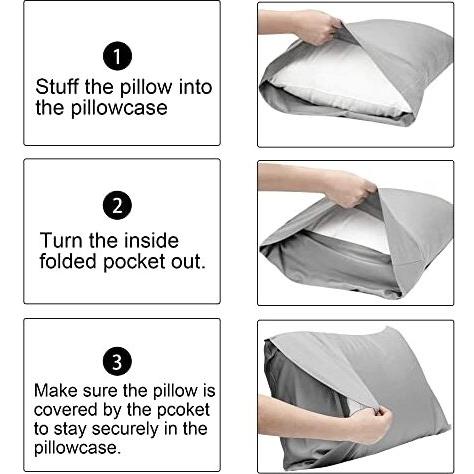 1
Stuff the pillow into the pillowcase

2
Turn the inside folded pocket out.

3
Make sure the pillow is covered by the pcoket to stay securely in the pillowcase.