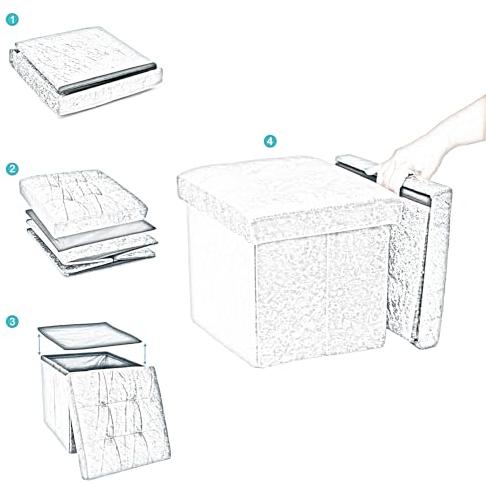 1

2

3

4