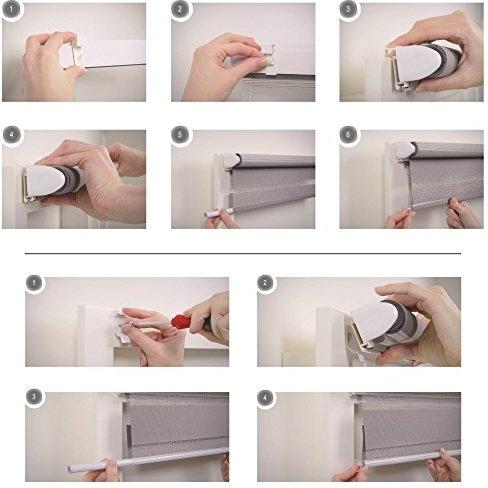 1

2

3

4

5

6

1

2

3

4