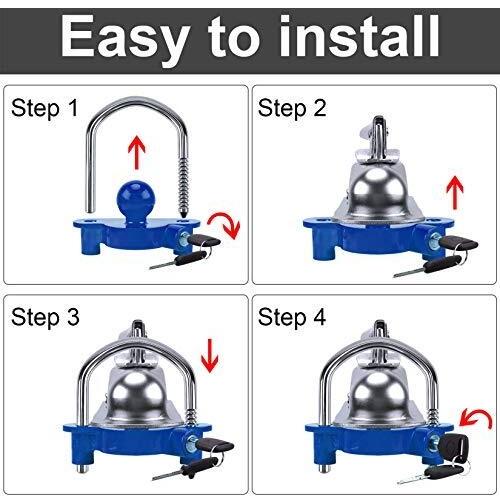 Easy to install

Step 1

Step 2

Step 3

Step 4