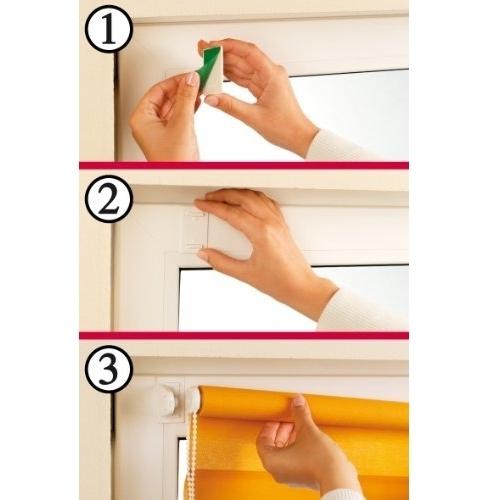 1

2

3