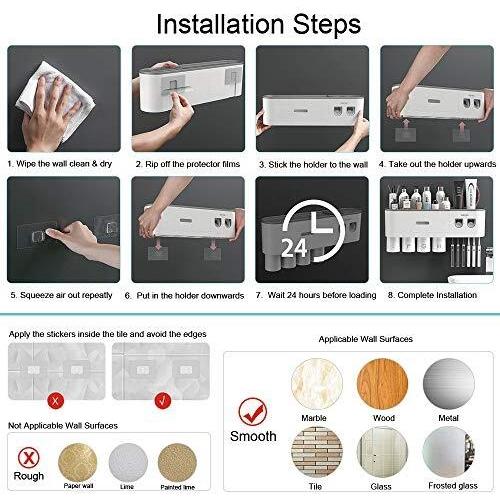 Installation Steps

1. Wipe the wall clean & dry

2. Rip off the protector films

3. Stick the holder to the wall

4. Take out the holder upwards

5. Squeeze air out repeatly

6. Put in the holder downwards

24

7. Wait 24 hours before loading

8. Complete Installation

Apply the stickers inside the tile and avoid the edges

Not Applicable Wall Surfaces

Rough

Paper wall

Lime

Painted lime

Applicable Wall Surfaces

Smooth

Marble

Wood

Metal

Tile

Glass

Frosted glass