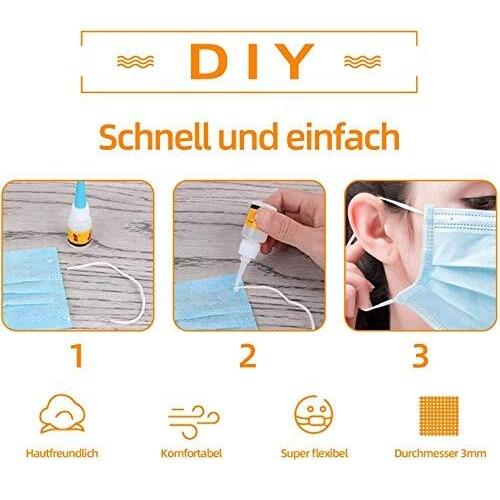 DIY

Schnell und einfach

1

2

3

Hautfreundlich

Komfortabel

Super flexibel

Durchmesser 3mm