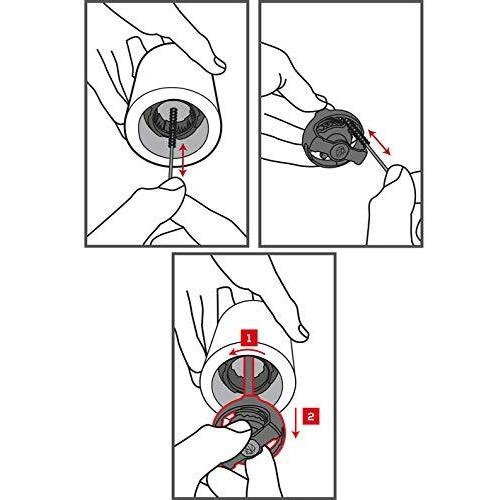 1

2