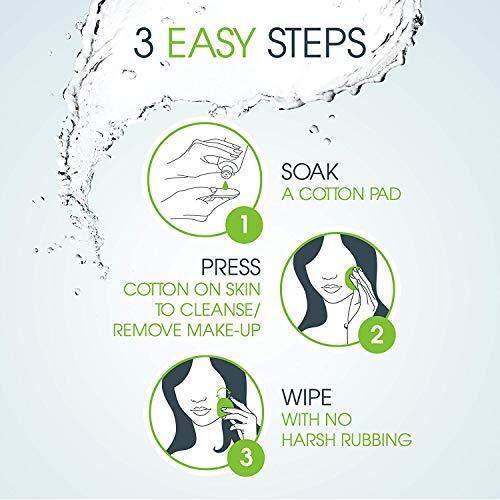 3 EASY STEPS

1

SOAK
A COTTON PAD

PRESS
COTTON ON SKIN TO CLEANSE/ REMOVE MAKE-UP

2

3

WIPE
WITH NO HARSH RUBBING