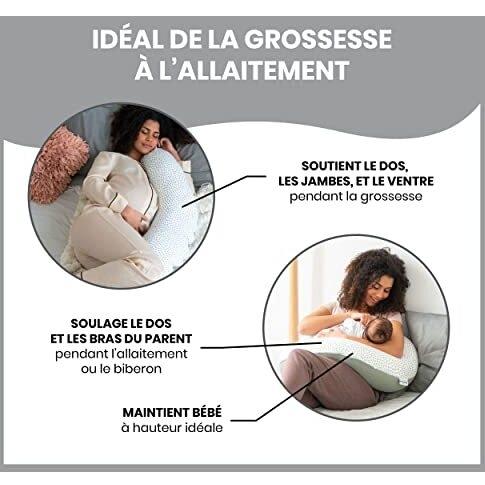 IDÉAL DE LA GROSSESSE À L'ALLAITEMENT

SOUTIENT LE DOS, LES JAMBES, ET LE VENTRE
pendant la grossesse

SOULAGE LE DOS ET LES BRAS DU PARENT
pendant l'allaitement ou le biberon

MAINTIENT BÉBÉ
à hauteur idéale