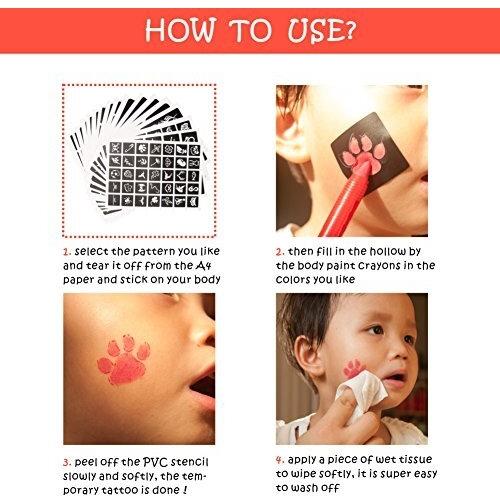 HOW TO USE?

1. select the pattern you like and tear it off from the A4 paper and stick on your body

2. then fill in the hollow by the body paint crayons in the colors you like

3. peel off the PVC stencil slowly and softly, the temporary tattoo is done !

4. apply a piece of wet tissue to wipe softly, it is super easy to wash off