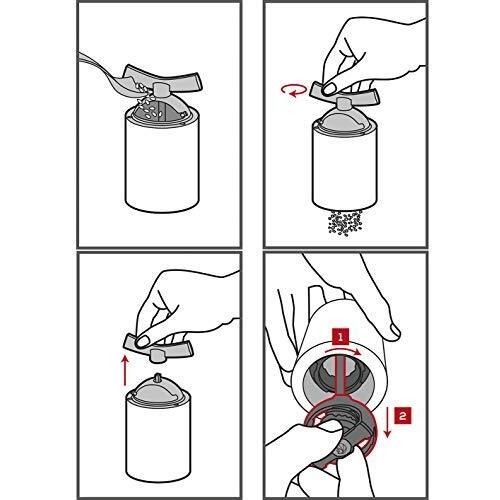 1
2