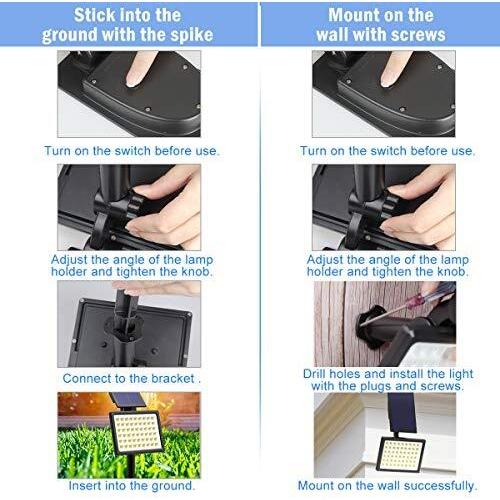 Stick into the ground with the spike

Turn on the switch before use.

Adjust the angle of the lamp holder and tighten the knob.

Connect to the bracket .

Insert into the ground.

Mount on the wall with screws

Turn on the switch before use.

Adjust the angle of the lamp holder and tighten the knob.

Drill holes and install the light with the plugs and screws.

Mount on the wall successfully.