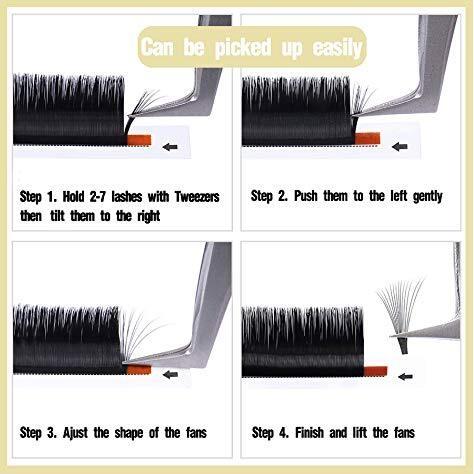 Can be picked up easily

Step 1. Hold 2-7 lashes with Tweezers then tilt them to the right

Step 2. Push them to the left gently

Step 3. Ajust the shape of the fans

Step 4. Finish and lift the fans