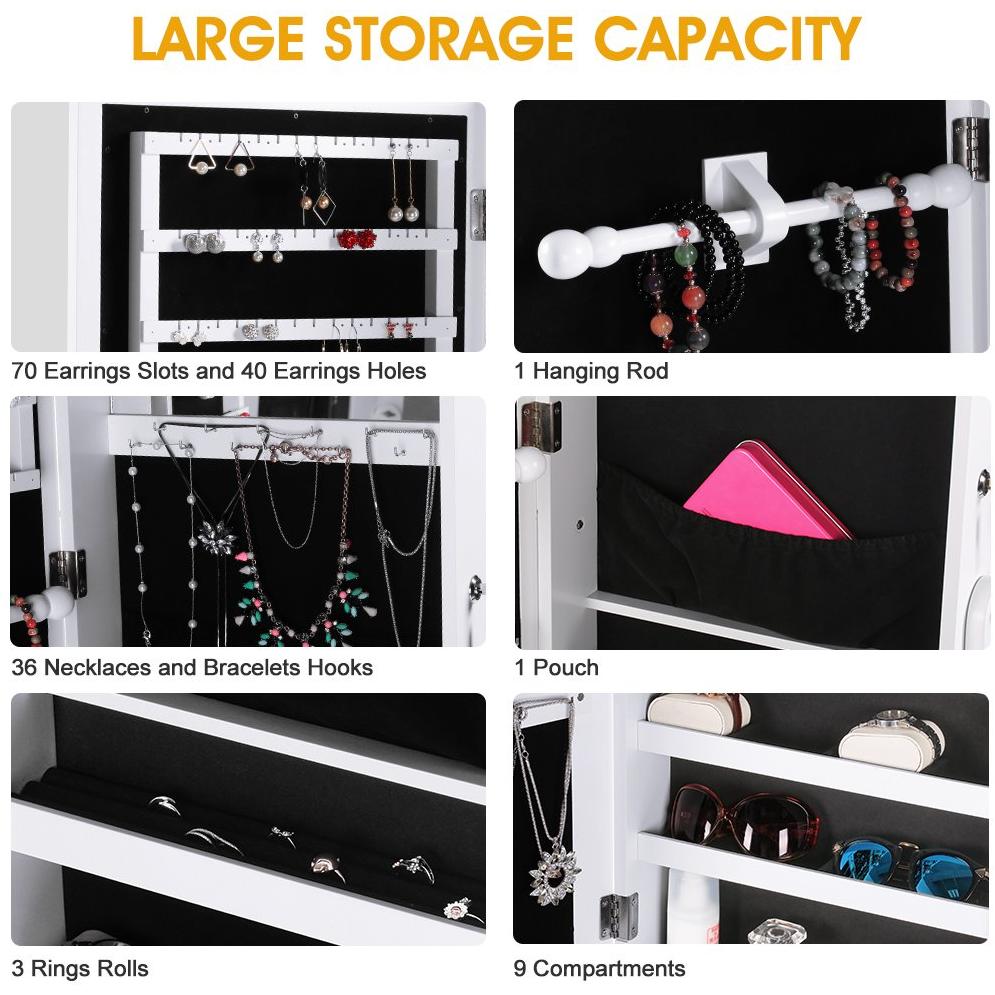 LARGE STORAGE CAPACITY

70 Earrings Slots and 40 Earrings Holes

1 Hanging Rod

36 Necklaces and Bracelets Hooks

1 Pouch

3 Rings Rolls

9 Compartments