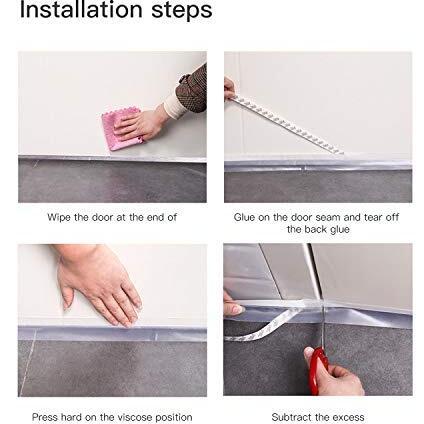 Installation steps

Wipe the door at the end of

Glue on the door seam and tear off the back glue

Press hard on the viscose position

Subtract the excess