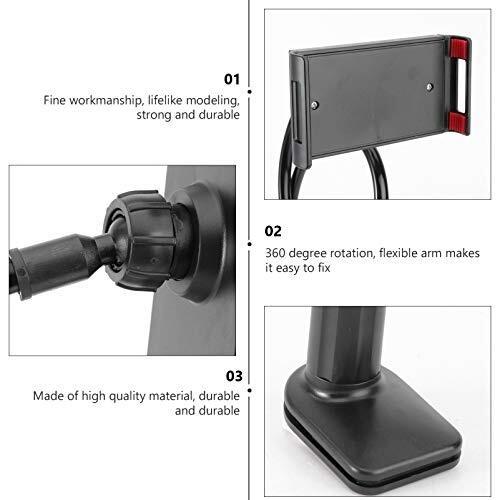 01
Fine workmanship, lifelike modeling, strong and durable

02
360 degree rotation, flexible arm makes it easy to fix

03
Made of high quality material, durable and durable