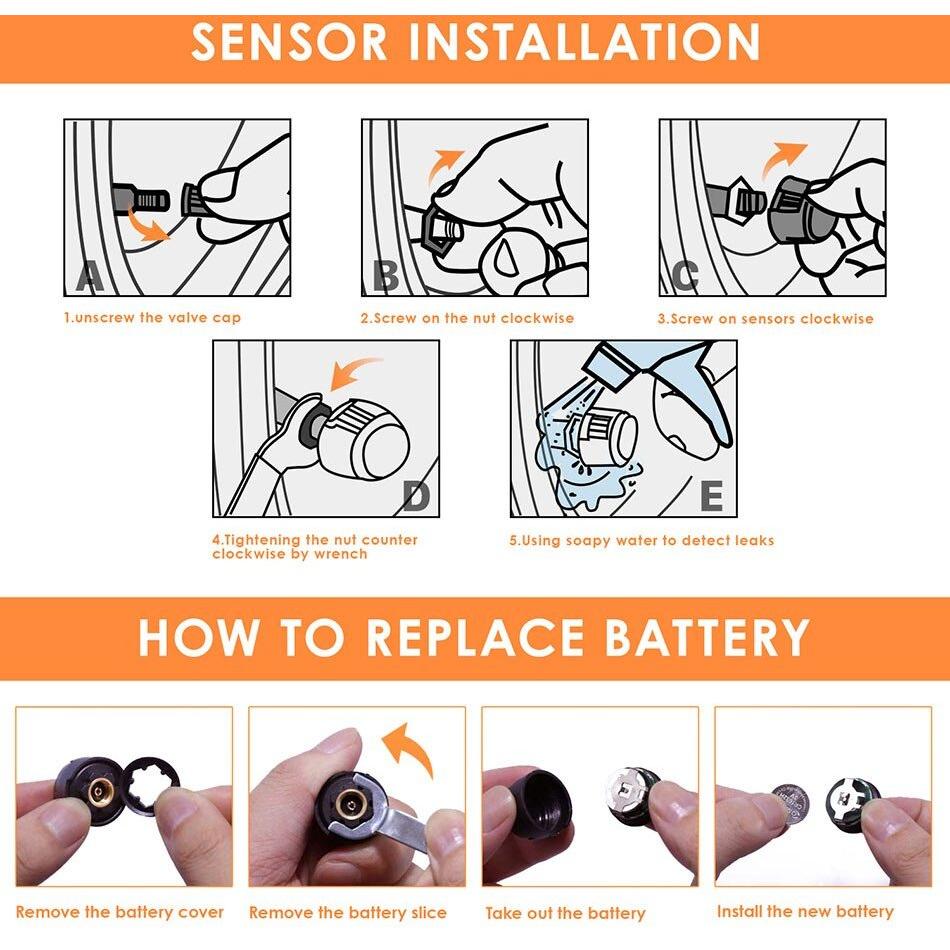 SENSOR INSTALLATION

A

1.unscrew the valve cap

B

2.Screw on the nut clockwise

C

3.Screw on sensors clockwise

D

4.Tightening the nut counter clockwise by wrench

E

5.Using soapy water to detect leaks

HOW TO REPLACE BATTERY

Remove the battery cover

Remove the battery slice

Take out the battery

Install the new battery