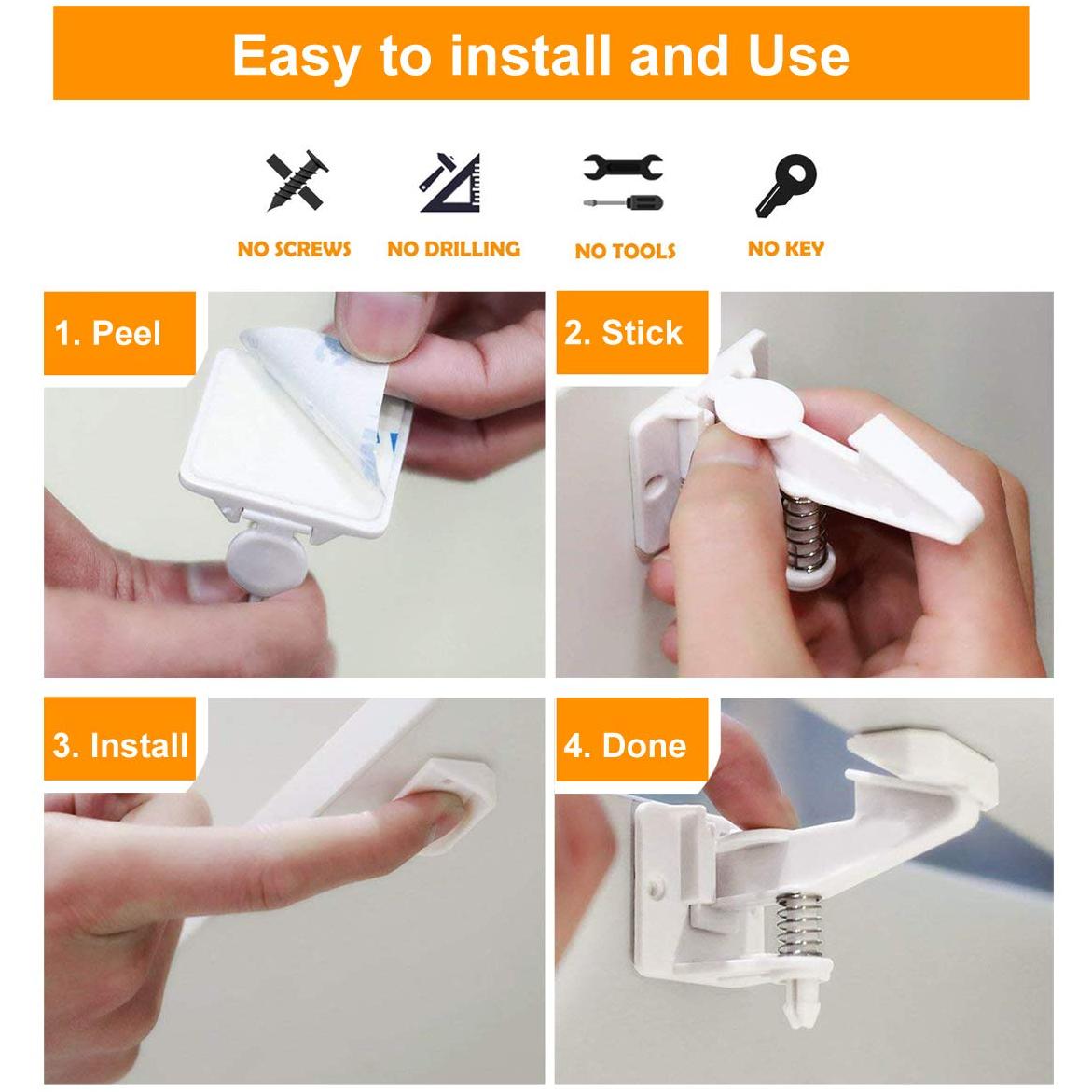 Easy to install and Use

NO SCREWS NO DRILLING NO TOOLS NO KEY

1. Peel

2. Stick

3. Install

4. Done