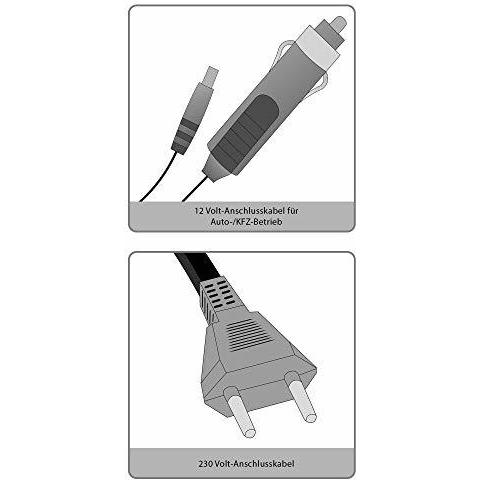 12 Volt-Anschlusskabel für Auto-/KFZ-Betrieb

230 Volt-Anschlusskabel