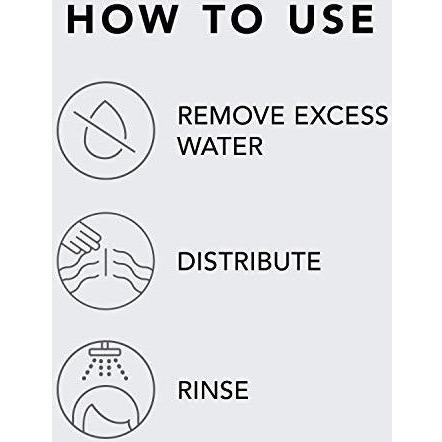 HOW TO USE

REMOVE EXCESS WATER

DISTRIBUTE

RINSE