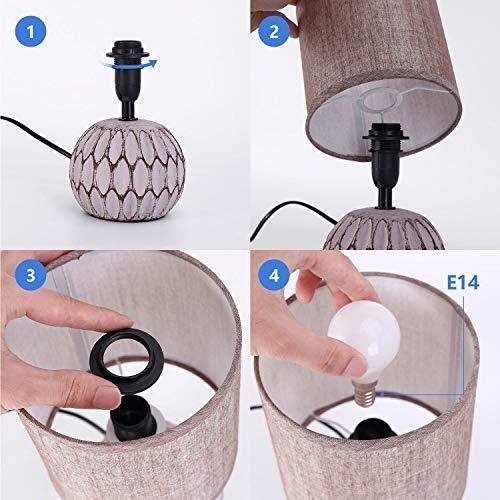 1

2

3

4

E14