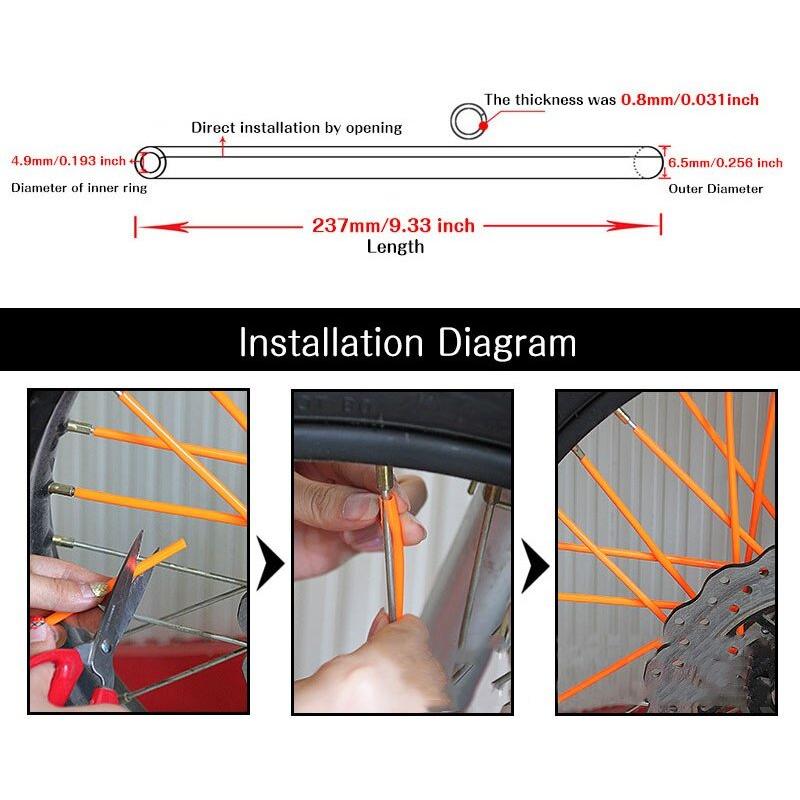 The thickness was 0.8mm/0.031inch

Direct installation by opening

4.9mm/0.193 inch

Diameter of inner ring

6.5mm/0.256 inch

Outer Diameter

237mm/9.33 inch

Length

Installation Diagram