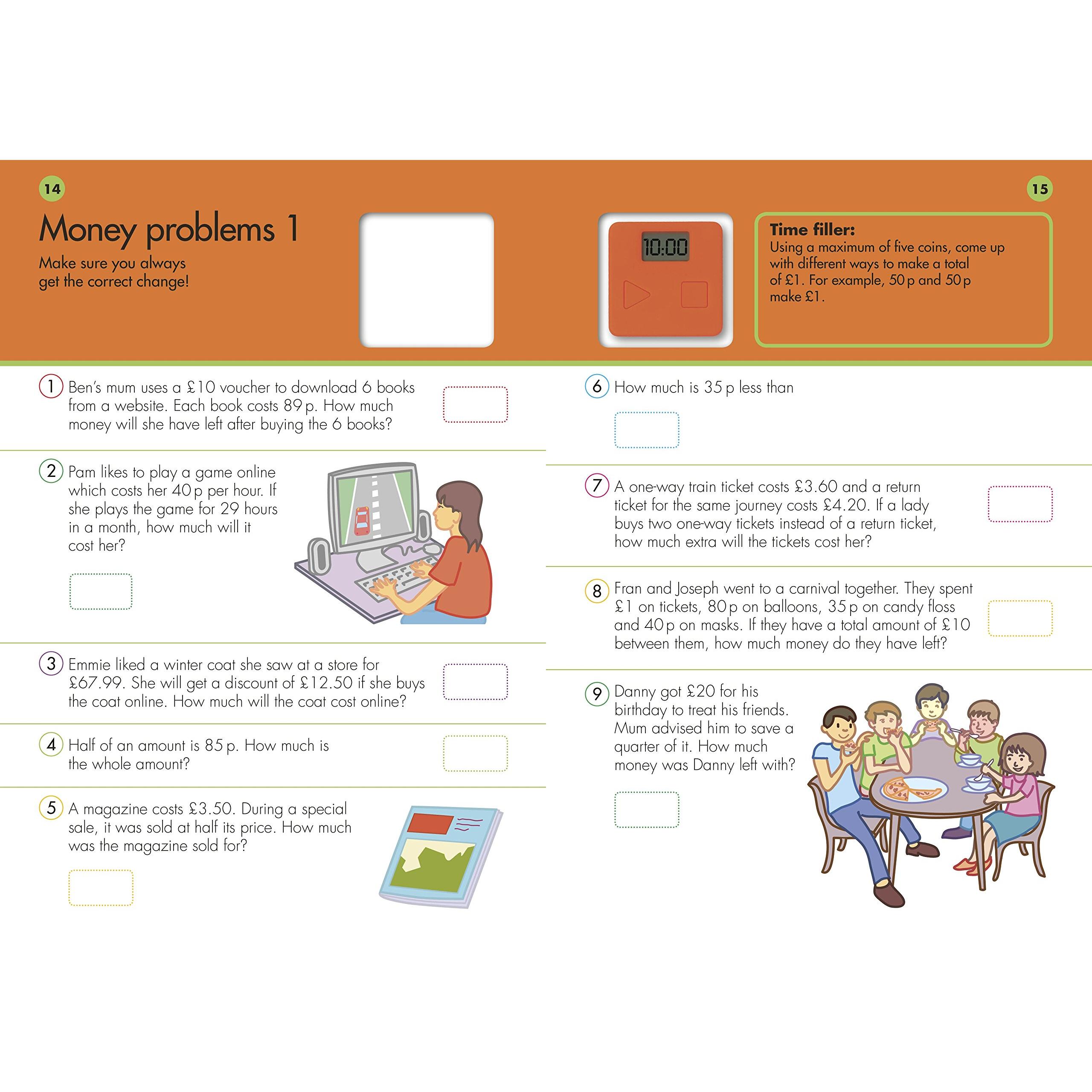 14

Money problems 1

Make sure you always get the correct change!

10:00

15

Time filler:
Using a maximum of five coins, come up with different ways to make a total of £1. For example, 50 p and 50 p make £1.

1 Ben's mum uses a £10 voucher to download 6 books from a website. Each book costs 89 p. How much money will she have left after buying the 6 books?

2 Pam likes to play a game online which costs her 40 p per hour. If she plays the game for 29 hours in a month, how much will it cost her?

3 Emmie liked a winter coat she saw at a store for £67.99. She will get a discount of £12.50 if she buys the coat online. How much will the coat cost online?

4 Half of an amount is 85 p. How much is the whole amount?

5 A magazine costs £3.50. During a special sale, it was sold at half its price. How much was the magazine sold for?

6 How much is 35 p less than

7 A one-way train ticket costs £3.60 and a return ticket for the same journey costs £4.20. If a lady buys two one-way tickets instead of a return ticket, how much extra will the tickets cost her?

8 Fran and Joseph went to a carnival together. They spent £1 on tickets, 80 p on balloons, 35 p on candy floss and 40 p on masks. If they have a total amount of £10 between them, how much money do they have left?

9 Danny got £20 for his birthday to treat his friends. Mum advised him to save a quarter of it. How much money was Danny left with?