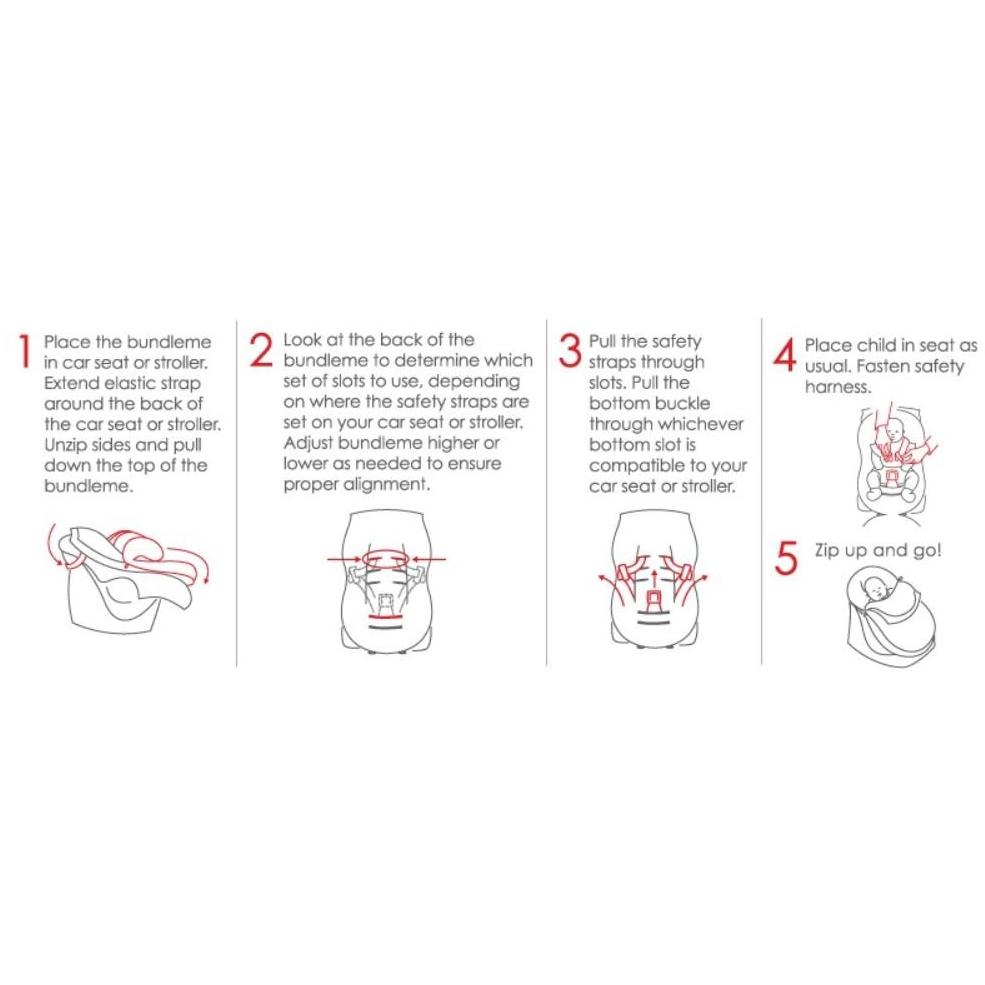 1 Place the bundleme in car seat or stroller. Extend elastic strap around the back of the car seat or stroller. Unzip sides and pull down the top of the bundleme.

2 Look at the back of the bundleme to determine which set of slots to use, depending on where the safety straps are set on your car seat or stroller. Adjust bundleme higher or lower as needed to ensure proper alignment.

3 Pull the safety straps through slots. Pull the bottom buckle through whichever bottom slot is compatible to your car seat or stroller.

4 Place child in seat as usual. Fasten safety harness.

5 Zip up and go!