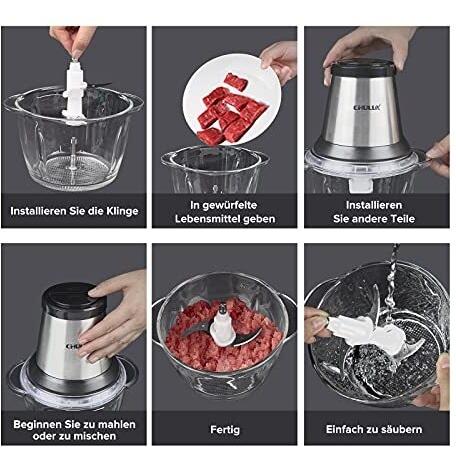 Installieren Sie die Klinge

In gewürfelte Lebensmittel geben

CHULUX

Installieren Sie andere Teile

Beginnen Sie zu mahlen oder zu mischen

Fertig

Einfach zu säubern