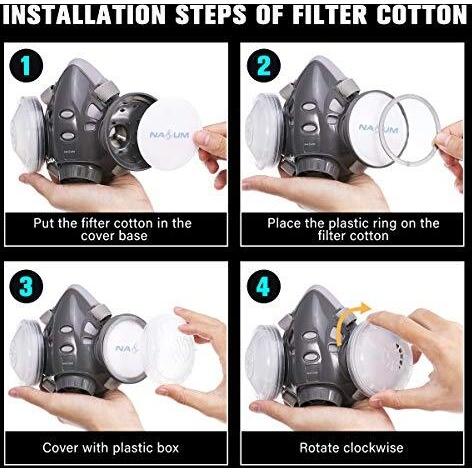 INSTALLATION STEPS OF FILTER COTTON

1

NASUM

Put the fifter cotton in the cover base

2

NASUM

Place the plastic ring on the filter cotton

3

NASUM

Cover with plastic box

4

Rotate clockwise