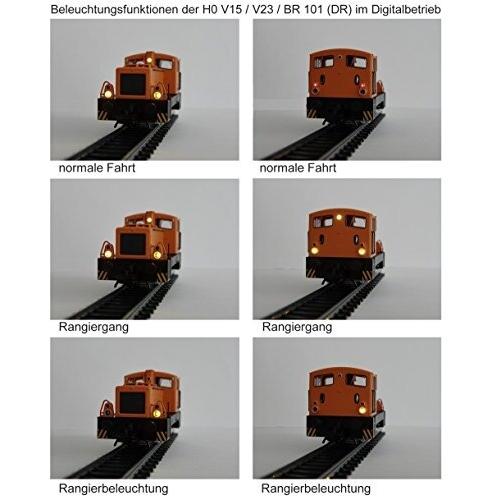 Beleuchtungsfunktionen der H0 V15 / V23 / BR 101 (DR) im Digitalbetrieb

normale Fahrt

normale Fahrt

Rangiergang

Rangiergang

Rangierbeleuchtung

Rangierbeleuchtung