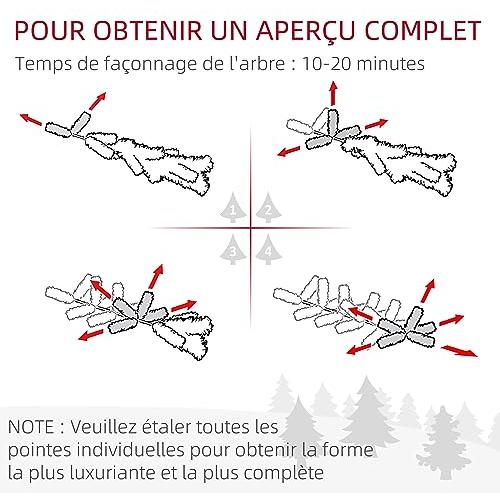 POUR OBTENIR UN APERÇU COMPLET

Temps de façonnage de l'arbre : 10-20 minutes

1
2
3
4

NOTE : Veuillez étaler toutes les pointes individuelles pour obtenir la forme la plus luxuriante et la plus complète