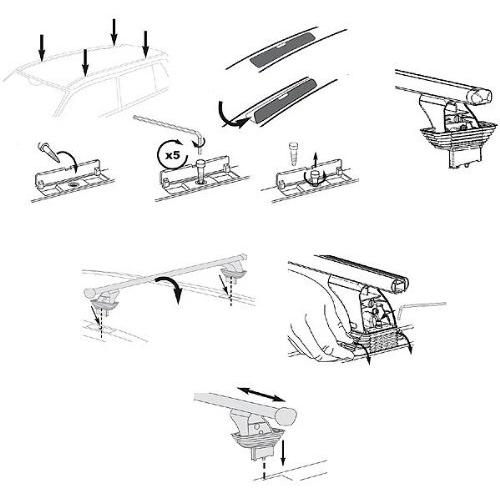 x5