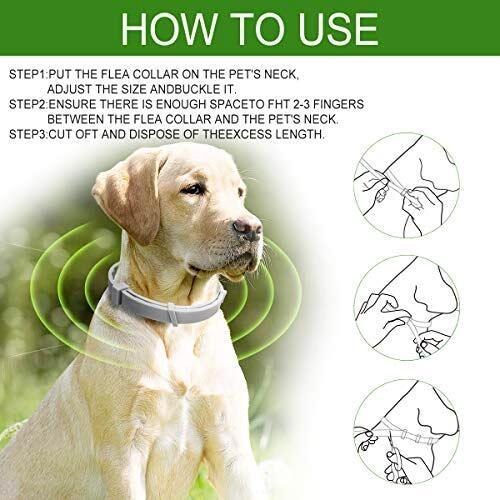 HOW TO USE

STEP1:PUT THE FLEA COLLAR ON THE PET'S NECK, ADJUST THE SIZE ANDBUCKLE IT.
STEP2:ENSURE THERE IS ENOUGH SPACETO FHT 2-3 FINGERS BETWEEN THE FLEA COLLAR AND THE PET'S NECK.
STEP3:CUT OFT AND DISPOSE OF THEEXCESS LENGTH.