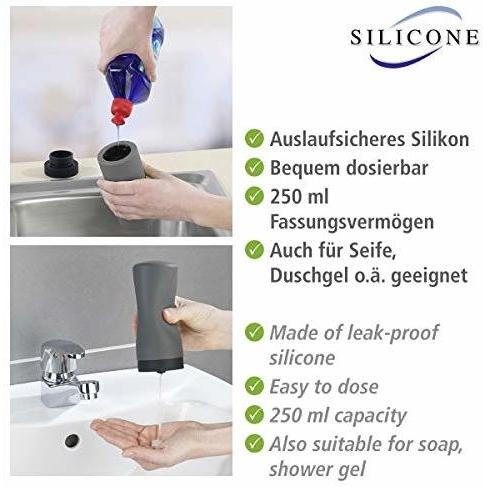 SILICONE

Auslaufsicheres Silikon

Bequem dosierbar

250 ml Fassungsvermögen

Auch für Seife, Duschgel o.ä. geeignet

Made of leak-proof silicone

Easy to dose

250 ml capacity

Also suitable for soap, shower gel