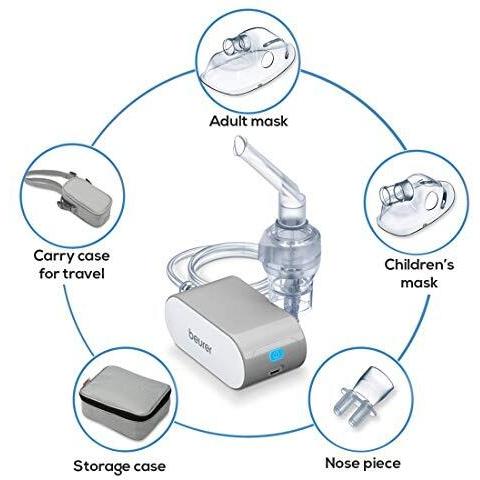 Adult mask

Carry case for travel

Children's mask

beurer

Storage case

Nose piece